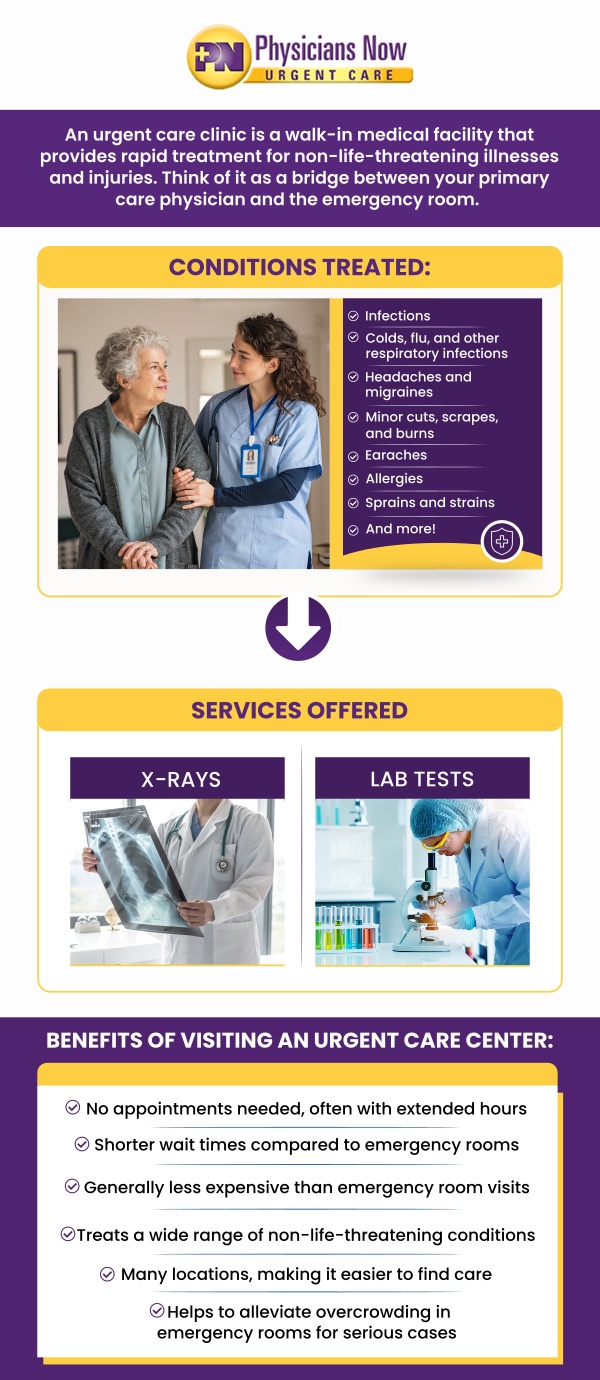 PN Physicians Now
URGENT CARE

An urgent care clinic is a walk-in medical facility that provides rapid treatment for non-life-threatening illnesses and injuries. Think of it as a bridge between your primary care physician and the emergency room.

CONDITIONS TREATED:

Infections

Colds, flu, and other respiratory infections

Headaches and migraines

Minor cuts, scrapes, and burns

Earaches

Allergies

Sprains and strains

And more!

SERVICES OFFERED

X-RAYS

LAB TESTS

BENEFITS OF VISITING AN URGENT CARE CENTER:

No appointments needed, often with extended hours

Shorter wait times compared to emergency rooms

Generally less expensive than emergency room visits

Treats a wide range of non-life-threatening conditions

Many locations, making it easier to find care

Helps to alleviate overcrowding in emergency rooms for serious cases