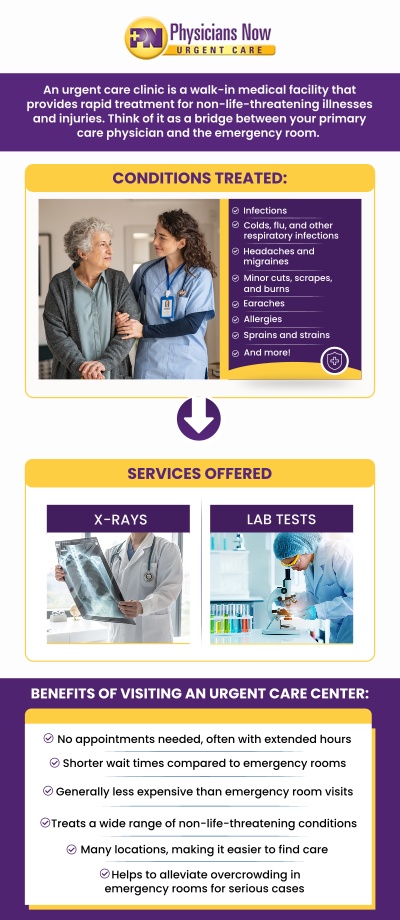 PN Physicians Now URGENT CARE

An urgent care clinic is a walk-in medical facility that provides rapid treatment for non-life-threatening illnesses and injuries. Think of it as a bridge between your primary care physician and the emergency room.

CONDITIONS TREATED:

Infections
Colds, flu, and other respiratory infections
Headaches and migraines
Minor cuts, scrapes, and burns
Earaches
Allergies
Sprains and strains
And more!

SERVICES OFFERED

X-RAYS

LAB TESTS

BENEFITS OF VISITING AN URGENT CARE CENTER:

No appointments needed, often with extended hours
Shorter wait times compared to emergency rooms
Generally less expensive than emergency room visits
Treats a wide range of non-life-threatening conditions
Many locations, making it easier to find care
Helps to alleviate overcrowding in emergency rooms for serious cases